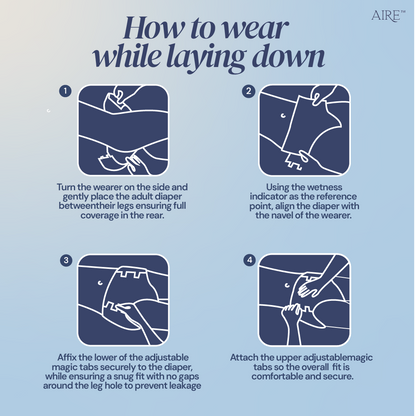 AIRE™

How to wear while laying down

1

Turn the wearer on the side and gently place the adult diaper betweentheir legs ensuring full coverage in the rear.

2

Using the wetness indicator as the reference point, align the diaper with the navel of the wearer.

3

Affix the lower of the adjustable magic tabs securely to the diaper, while ensuring a snug fit with no gaps around the leg hole to prevent leakage

4

Attach the upper adjustablemagic tabs so the overall fit is comfortable and secure.