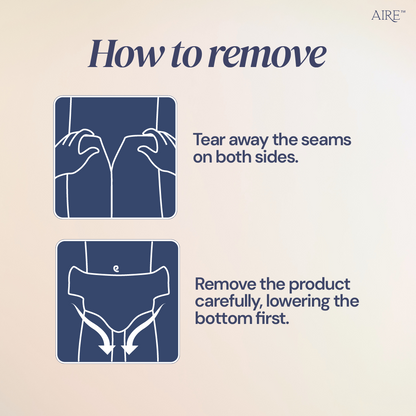 AIRE™

How to remove

Tear away the seams on both sides.

Remove the product carefully, lowering the bottom first.